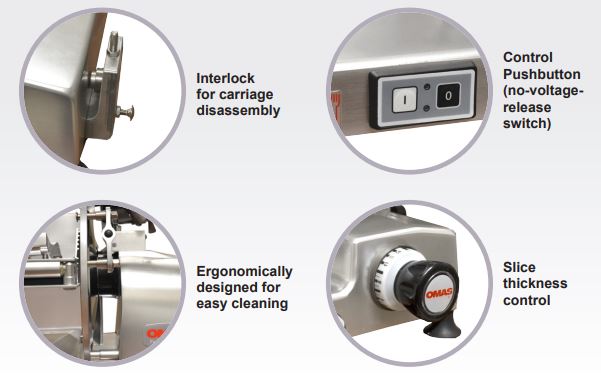 Interlock for carriage disassembly

I

0

Control Pushbutton (no-voltage-release switch)

Ergonomically designed for easy cleaning

OMAS

Slice thickness control