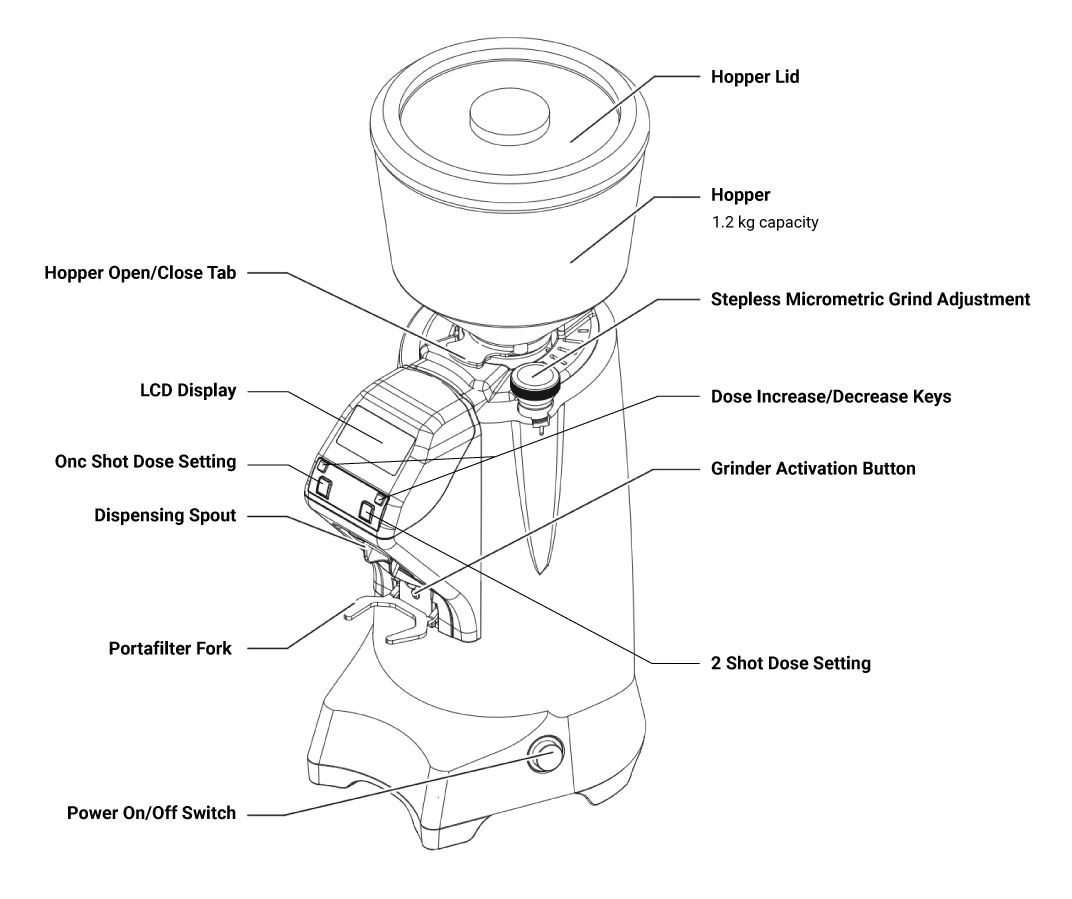 Hopper Lid

Hopper
1.2 kg capacity

Hopper Open/Close Tab

Stepless Micrometric Grind Adjustment

LCD Display

Dose Increase/Decrease Keys

Onc Shot Dose Setting

Grinder Activation Button

Dispensing Spout

Portafilter Fork

2 Shot Dose Setting

Power On/Off Switch