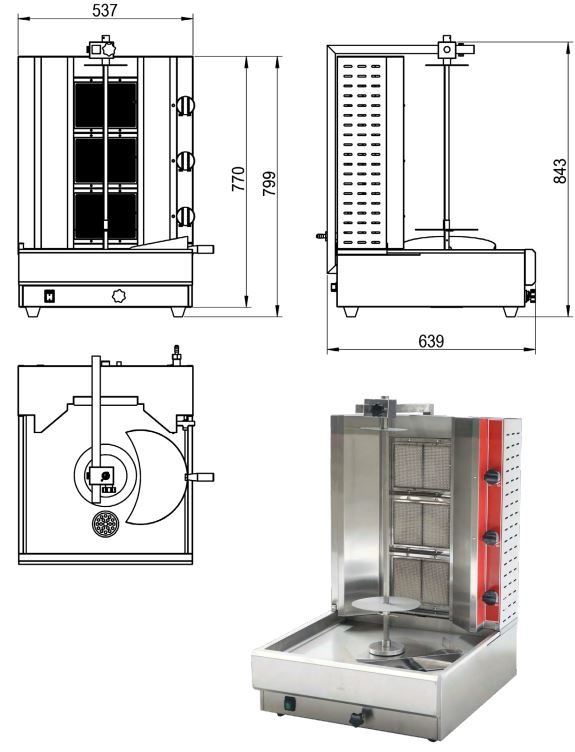 537

770

799

843

639