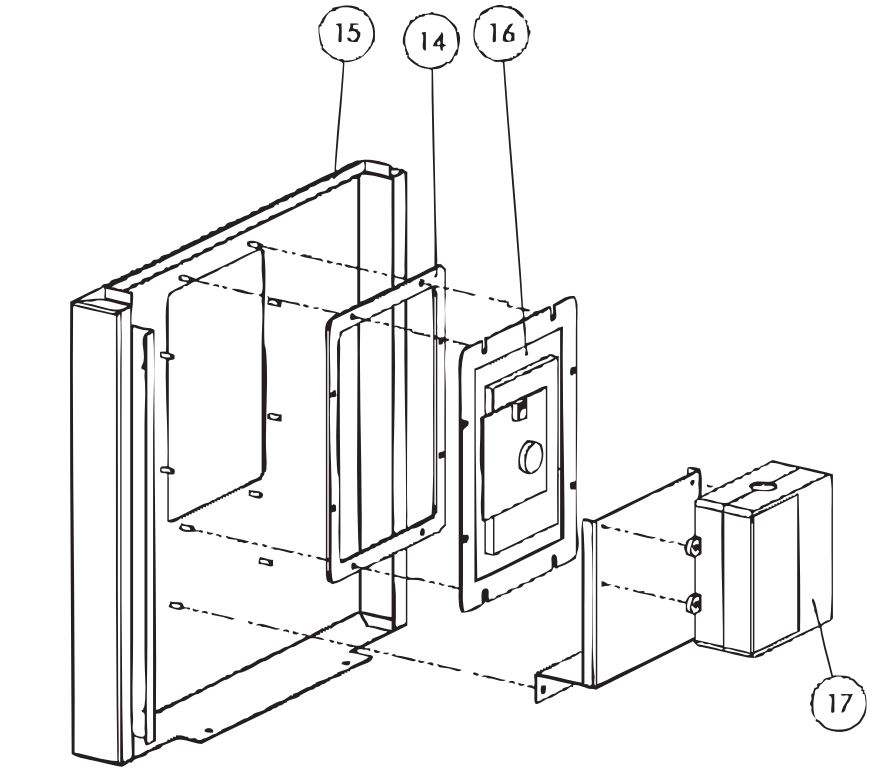 15
14
16
17