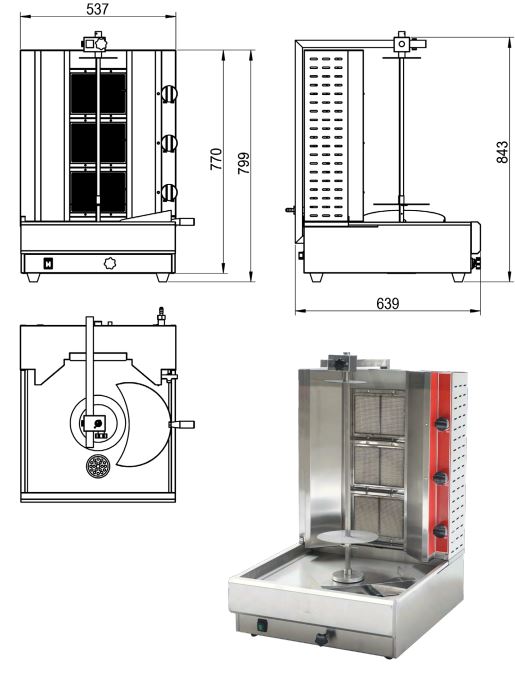 537

770

799

843

639