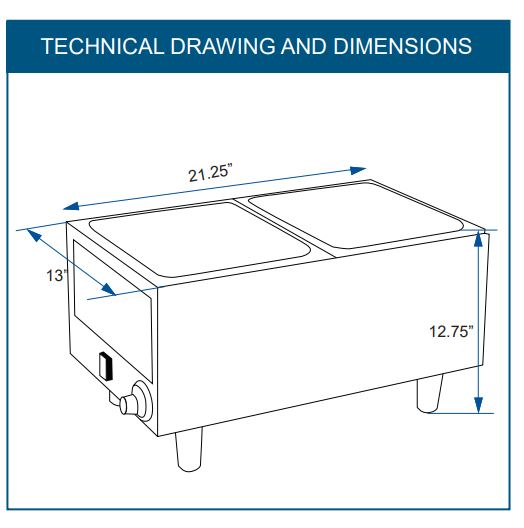 TECHNICAL DRAWING AND DIMENSIONS

21.25”

13”

12.75”