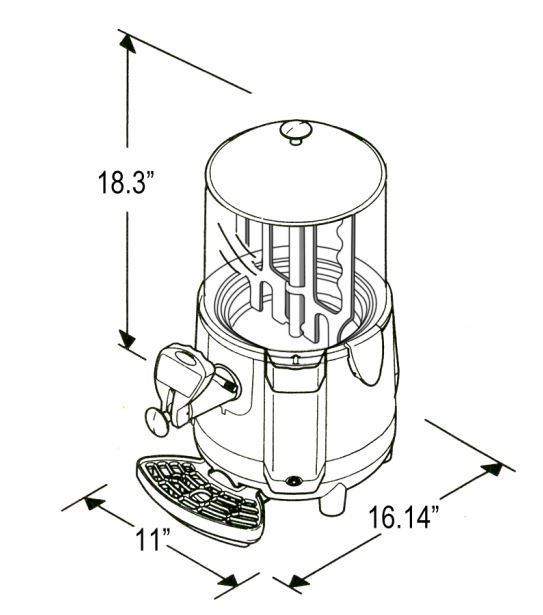 18.3”
11”
16.14”