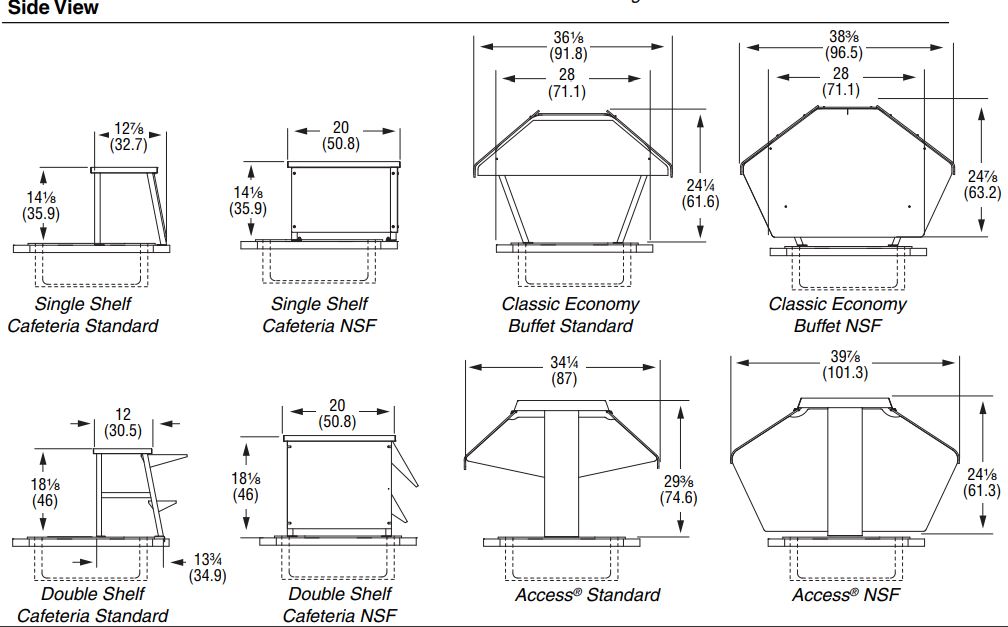 Side View

12⅞
(32.7)
14⅛
(35.9)
Single Shelf
Cafeteria Standard

20
(50.8)
14⅛
(35.9)
Single Shelf
Cafeteria NSF

36⅛
(91.8)
28
(71.1)
24¼
(61.6)
Classic Economy
Buffet Standard

38⅜
(96.5)
28
(71.1)
24⅞
(63.2)
Classic Economy
Buffet NSF

12
(30.5)
18⅛
(46)
13¾
(34.9)
Double Shelf
Cafeteria Standard

20
(50.8)
18⅛
(46)
Double Shelf
Cafeteria NSF

34¼
(87)
29⅜
(74.6)
Access® Standard

39⅞
(101.3)
24⅛
(61.3)
Access® NSF