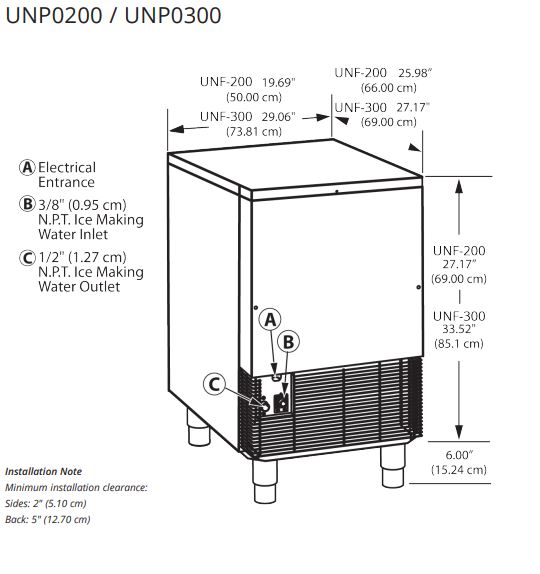 UNP0200 / UNP0300

UNF-200 19.69"
(50.00 cm)
UNF-300 29.06"
(73.81 cm)

UNF-200 25.98"
(66.00 cm)
UNF-300 27.17"
(69.00 cm)

A Electrical Entrance

B 3/8" (0.95 cm) N.P.T. Ice Making Water Inlet

C 1/2" (1.27 cm) N.P.T. Ice Making Water Outlet

UNF-200
27.17"
(69.00 cm)
UNF-300
33.52"
(85.1 cm)

A

B

C

6.00"
(15.24 cm)

Installation Note
Minimum installation clearance:
Sides: 2" (5.10 cm)
Back: 5" (12.70 cm)