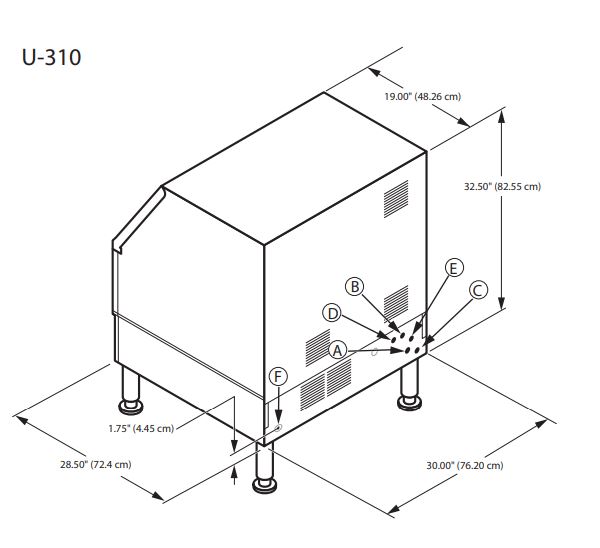 U-310

19.00" (48.26 cm)

32.50" (82.55 cm)

E

B

C

D

A

F

1.75" (4.45 cm)

28.50" (72.4 cm)

30.00" (76.20 cm)