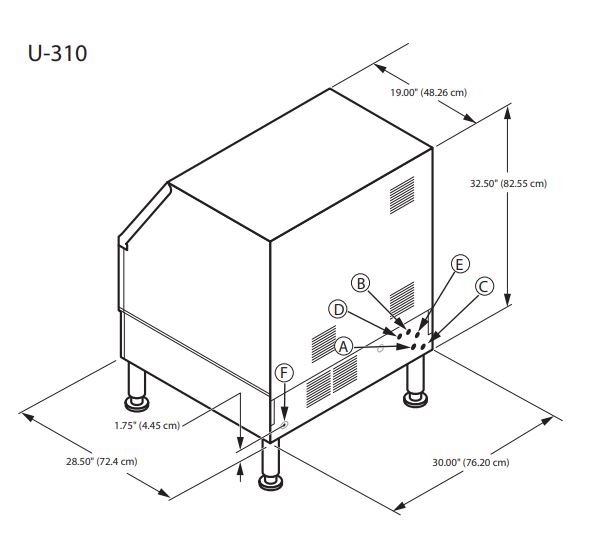 U-310

19.00" (48.26 cm)

32.50" (82.55 cm)

E

B

C

D

A

F

1.75" (4.45 cm)

28.50" (72.4 cm)

30.00" (76.20 cm)