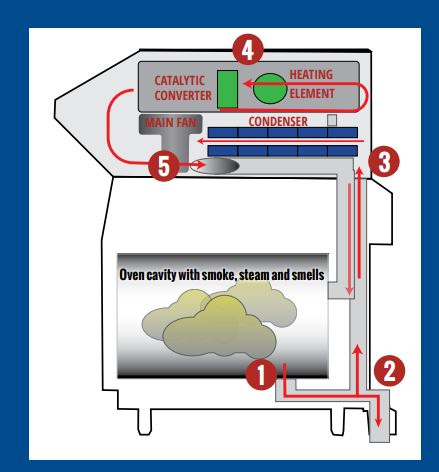 4

CATALYTIC CONVERTER

HEATING ELEMENT

MAIN FAN

CONDENSER

5

3

Oven cavity with smoke, steam and smells

1

2