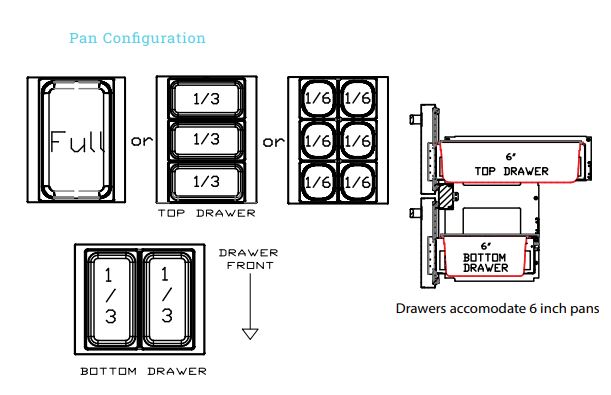 Pan Configuration

Full

or

1/3

1/3

1/3

TOP DRAWER

or

1/6 1/6

1/6 1/6

1/6 1/6

6"
TOP DRAWER

6"
BOTTOM DRAWER

Drawers accomodate 6 inch pans

1/3

1/3

DRAWER FRONT

BOTTOM DRAWER