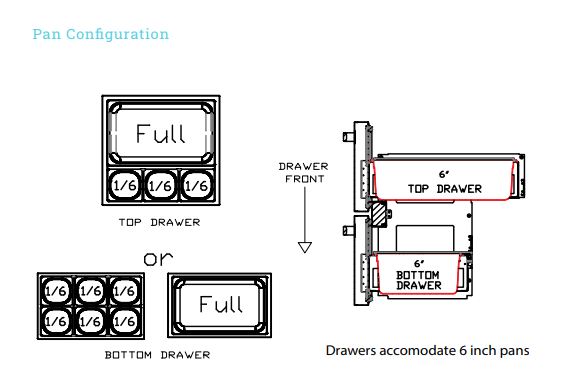 Pan Configuration

Full

1/6 1/6 1/6

TOP DRAWER

or

1/6 1/6 1/6
1/6 1/6 1/6

Full

BOTTOM DRAWER

DRAWER FRONT

6"
TOP DRAWER

6"
BOTTOM DRAWER

Drawers accomodate 6 inch pans