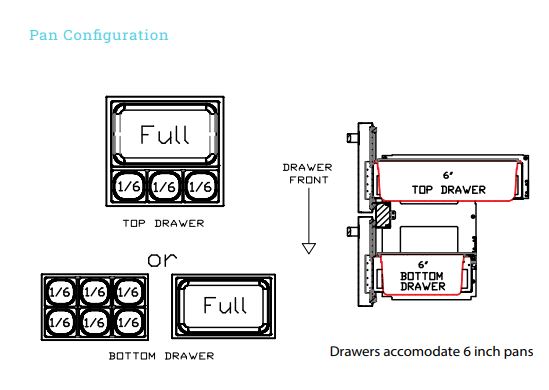 Pan Configuration

Full

1/6 1/6 1/6

TOP DRAWER

or

1/6 1/6 1/6
1/6 1/6 1/6

Full

BOTTOM DRAWER

DRAWER FRONT

6"
TOP DRAWER

6"
BOTTOM DRAWER

Drawers accomodate 6 inch pans