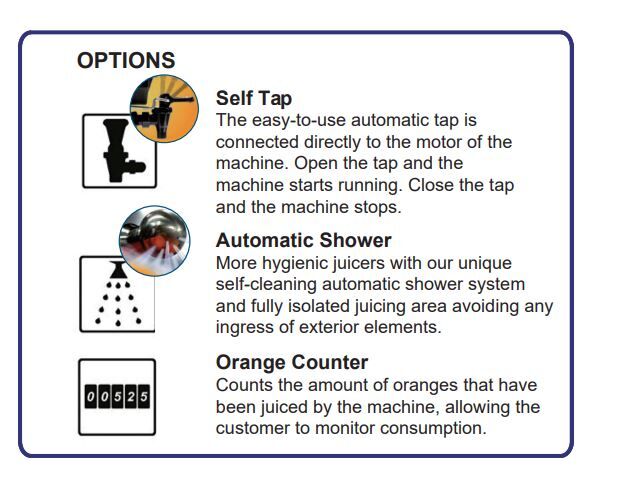 OPTIONS

Self Tap
The easy-to-use automatic tap is connected directly to the motor of the machine. Open the tap and the machine starts running. Close the tap and the machine stops.

Automatic Shower
More hygienic juicers with our unique self-cleaning automatic shower system and fully isolated juicing area avoiding any ingress of exterior elements.

00525

Orange Counter
Counts the amount of oranges that have been juiced by the machine, allowing the customer to monitor consumption.