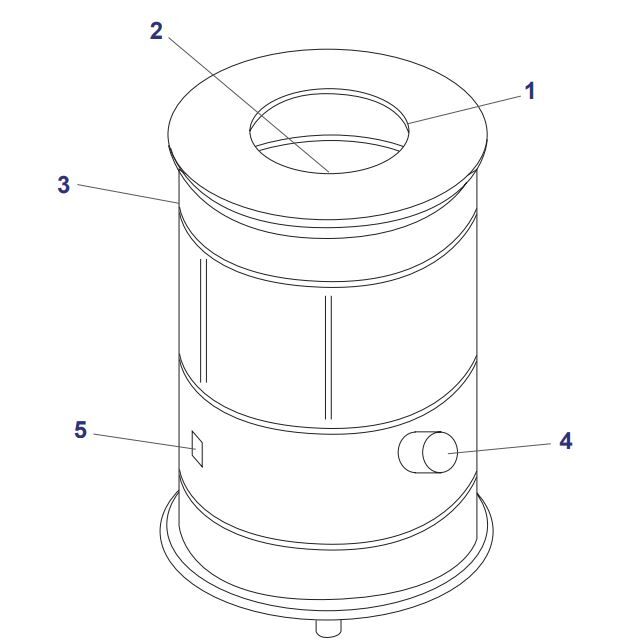 2
1
3
5
4