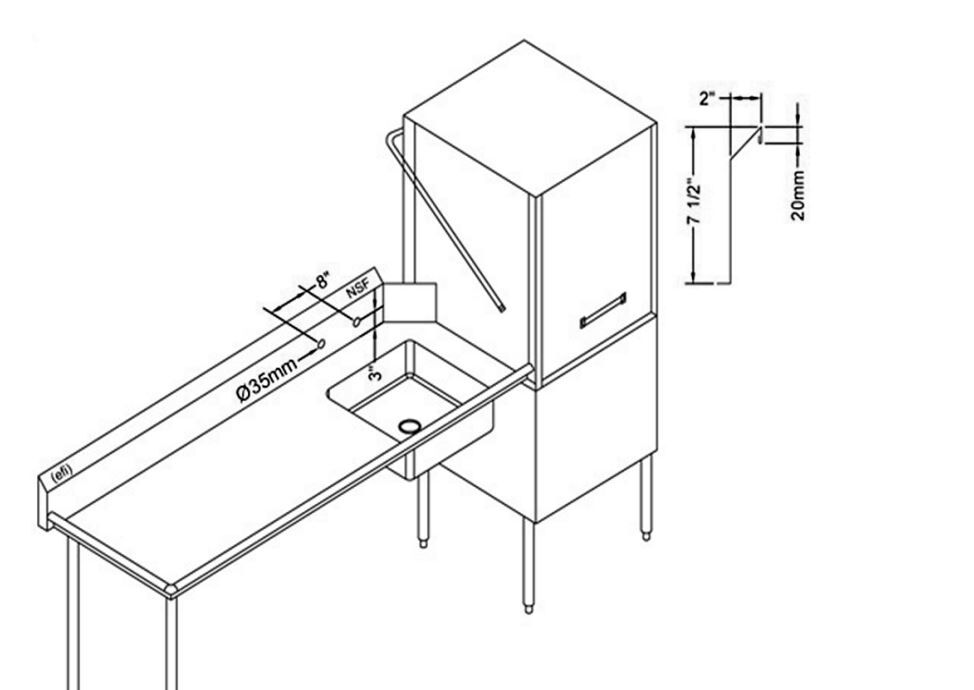 2"
7 1/2"
20mm
8"
NSF
Ø35mm
3"
(efi)