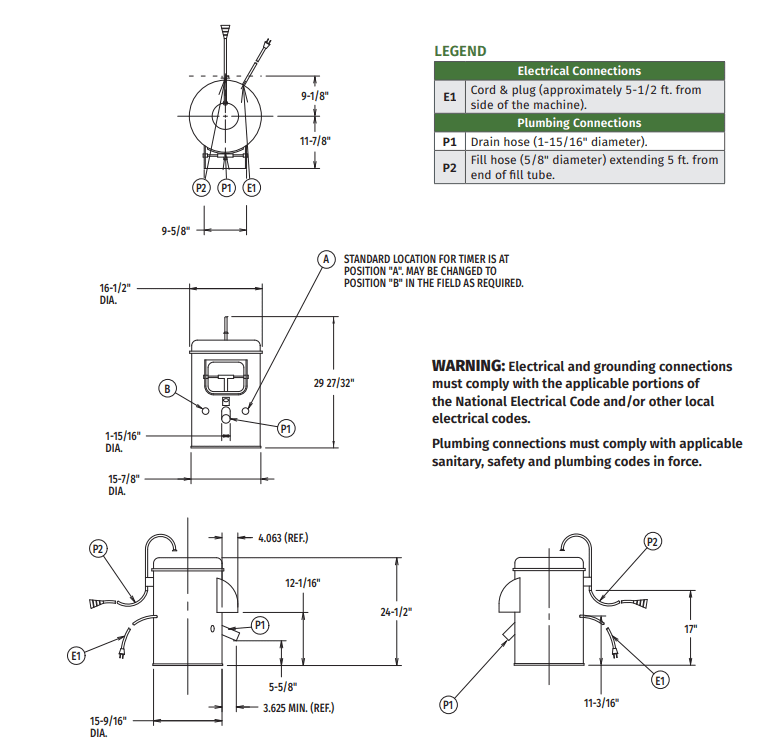 9-1/8"

11-7/8"

P2 P1 E1

9-5/8"

LEGEND

| Electrical Connections | |
|---|---|
| E1 | Cord & plug (approximately 5-1/2 ft. from side of the machine). |
| Plumbing Connections | |
| P1 | Drain hose (1-15/16" diameter). |
| P2 | Fill hose (5/8" diameter) extending 5 ft. from end of fill tube. |

A STANDARD LOCATION FOR TIMER IS AT POSITION "A". MAY BE CHANGED TO POSITION "B" IN THE FIELD AS REQUIRED.

16-1/2" DIA.

B

29 27/32"

P1

1-15/16" DIA.

15-7/8" DIA.

WARNING: Electrical and grounding connections must comply with the applicable portions of the National Electrical Code and/or other local electrical codes.

Plumbing connections must comply with applicable sanitary, safety and plumbing codes in force.

P2

4.063 (REF.)

12-1/16"

24-1/2"

P1

E1

5-5/8"

3.625 MIN. (REF.)

15-9/16" DIA.

P2

17"

E1

P1

11-3/16"