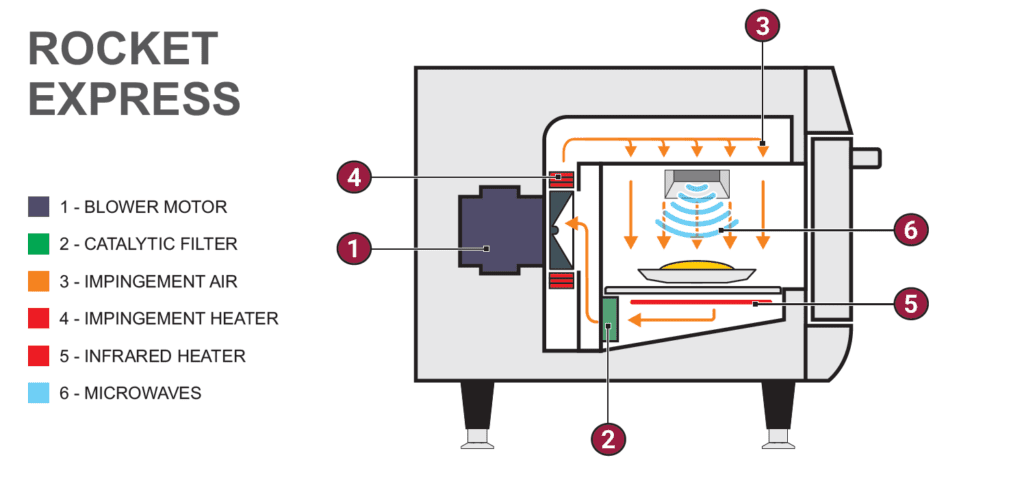 ROCKET EXPRESS

1 - BLOWER MOTOR
2 - CATALYTIC FILTER
3 - IMPINGEMENT AIR
4 - IMPINGEMENT HEATER
5 - INFRARED HEATER
6 - MICROWAVES

3
4
1
6
5
2