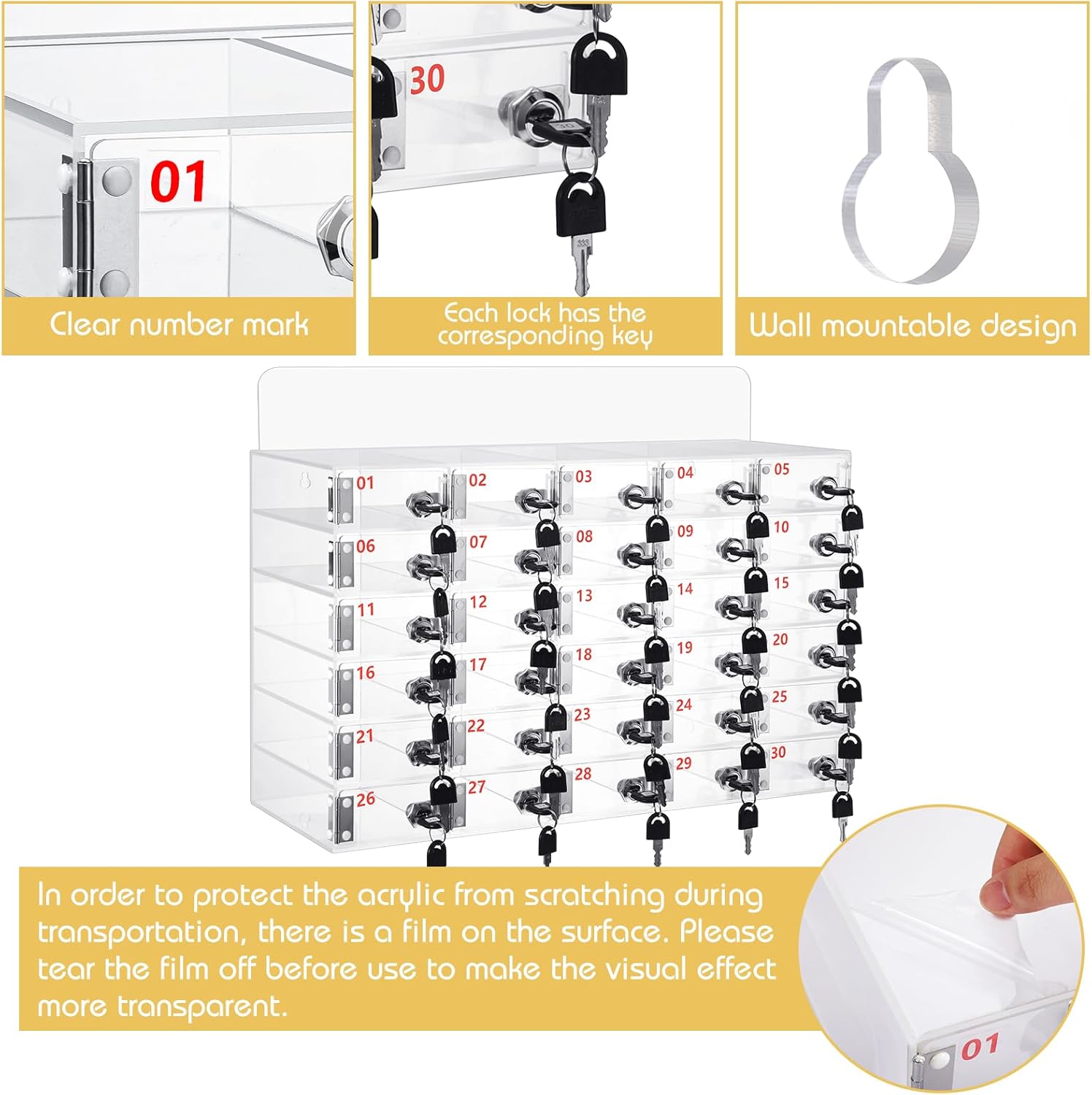 01

Clear number mark

30

Each lock has the corresponding key

Wall mountable design

01 02 03 04 05
06 07 08 09 10
11 12 13 14 15
16 17 18 19 20
21 22 23 24 25
26 27 28 29 30

In order to protect the acrylic from scratching during transportation, there is a film on the surface. Please tear the film off before use to make the visual effect more transparent.

01